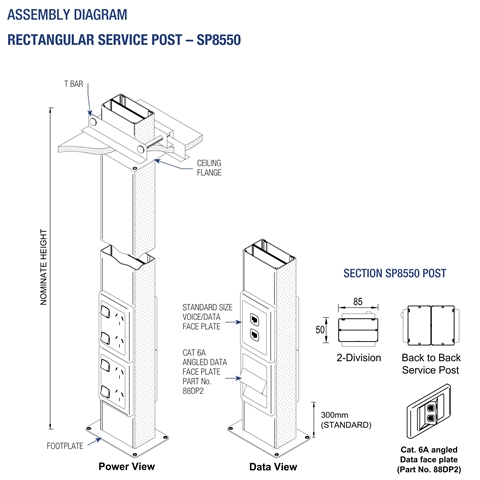 ASSEMBLY DIAGRAM

RECTANGULAR SERVICE POST – SP8550

T BAR

CEILING FLANGE

NOMINATE HEIGHT

FOOTPLATE

Power View

STANDARD SIZE VOICE/DATA FACE PLATE

CAT 6A ANGLED DATA FACE PLATE PART No. 88DP2

300mm (STANDARD)

Data View

SECTION SP8550 POST

85

50

2-Division

Back to Back Service Post

Cat. 6A angled Data face plate (Part No. 88DP2)