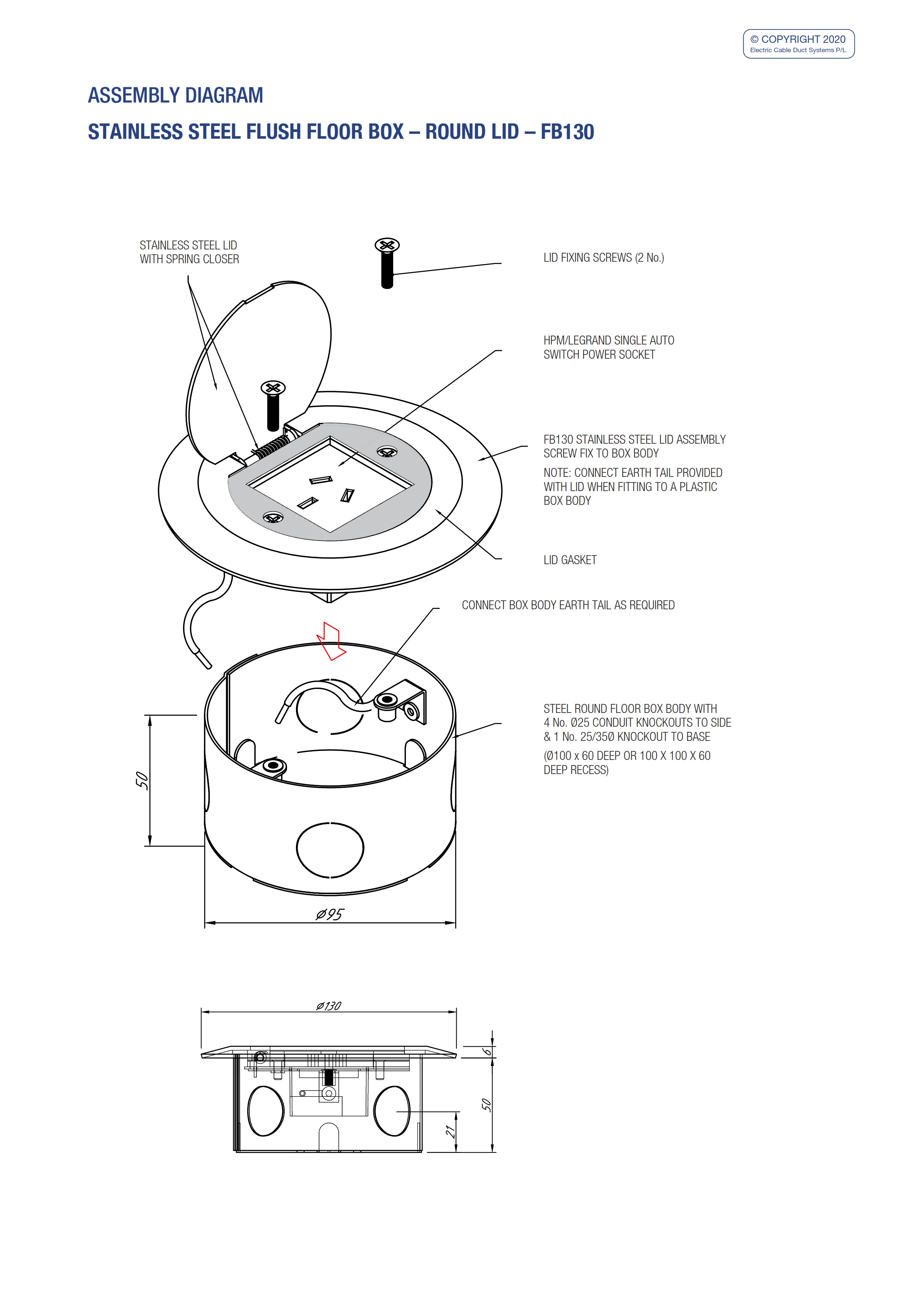 © COPYRIGHT 2020
Electric Cable Duct Systems P/L

ASSEMBLY DIAGRAM

STAINLESS STEEL FLUSH FLOOR BOX – ROUND LID – FB130

STAINLESS STEEL LID WITH SPRING CLOSER

LID FIXING SCREWS (2 No.)

HPM/LEGRAND SINGLE AUTO SWITCH POWER SOCKET

FB130 STAINLESS STEEL LID ASSEMBLY SCREW FIX TO BOX BODY

NOTE: CONNECT EARTH TAIL PROVIDED WITH LID WHEN FITTING TO A PLASTIC BOX BODY

LID GASKET

CONNECT BOX BODY EARTH TAIL AS REQUIRED

STEEL ROUND FLOOR BOX BODY WITH 4 No. Ø25 CONDUIT KNOCKOUTS TO SIDE & 1 No. 25/35Ø KNOCKOUT TO BASE

(Ø100 x 60 DEEP OR 100 X 100 X 60 DEEP RECESS)

50

Ø95

Ø130

6

50

21