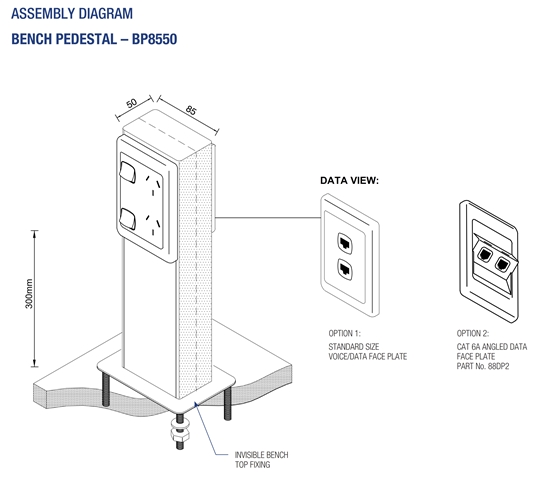 ASSEMBLY DIAGRAM

BENCH PEDESTAL – BP8550

50

85

300mm

DATA VIEW:

OPTION 1:
STANDARD SIZE
VOICE/DATA FACE PLATE

OPTION 2:
CAT 6A ANGLED DATA
FACE PLATE
PART No. 88DP2

INVISIBLE BENCH
TOP FIXING