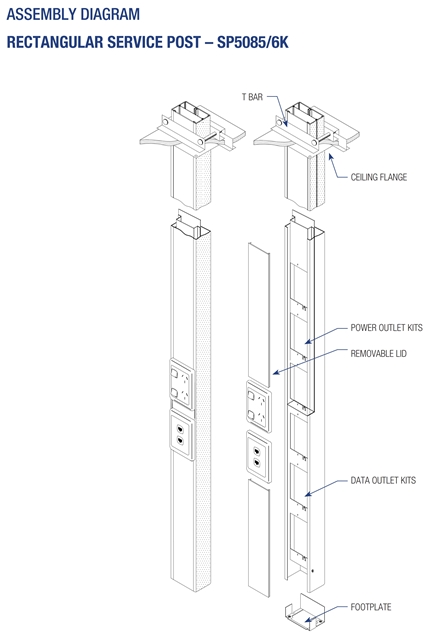 ASSEMBLY DIAGRAM
RECTANGULAR SERVICE POST – SP5085/6K

T BAR

CEILING FLANGE

POWER OUTLET KITS

REMOVABLE LID

DATA OUTLET KITS

FOOTPLATE