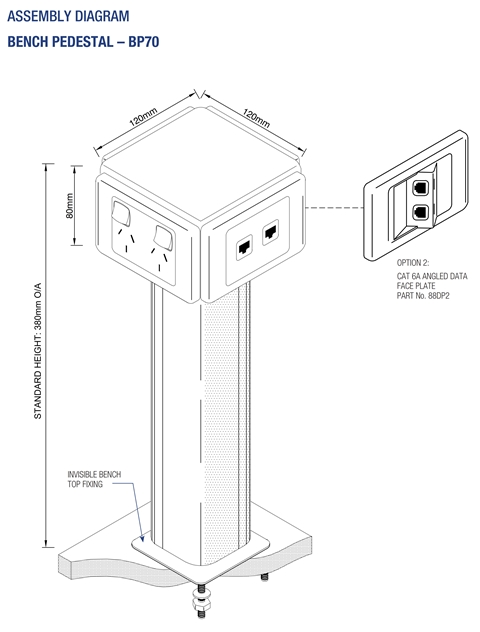 ASSEMBLY DIAGRAM
BENCH PEDESTAL – BP70

120mm
120mm
80mm
STANDARD HEIGHT: 380mm O/A

OPTION 2:
CAT 6A ANGLED DATA FACE PLATE
PART No. 88DP2

INVISIBLE BENCH TOP FIXING