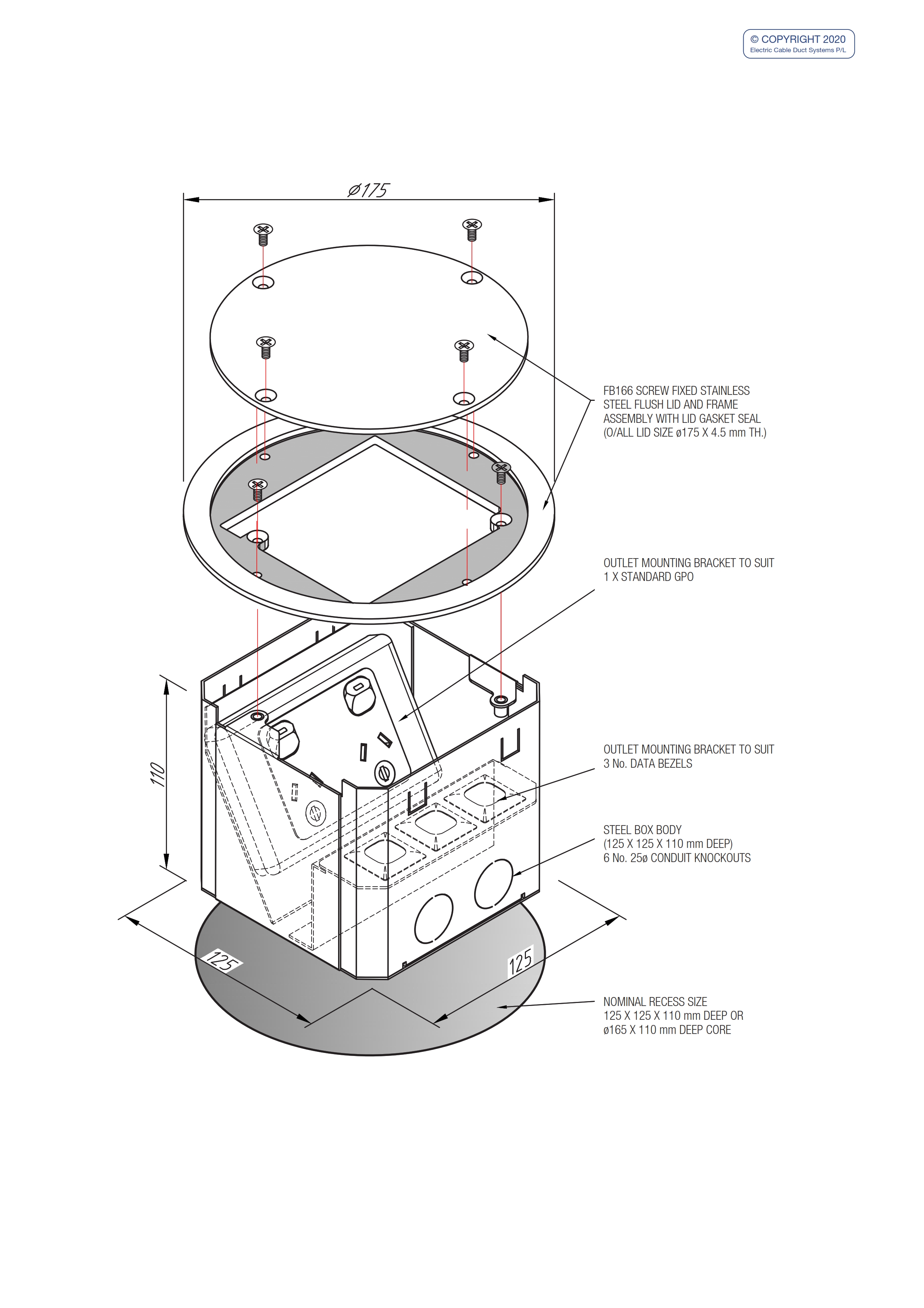 © COPYRIGHT 2020
Electric Cable Duct Systems P/L

ø175

FB166 SCREW FIXED STAINLESS STEEL FLUSH LID AND FRAME ASSEMBLY WITH LID GASKET SEAL (O/ALL LID SIZE ø175 X 4.5 mm TH.)

OUTLET MOUNTING BRACKET TO SUIT 1 X STANDARD GPO

110

OUTLET MOUNTING BRACKET TO SUIT 3 No. DATA BEZELS

STEEL BOX BODY (125 X 125 X 110 mm DEEP) 6 No. 25ø CONDUIT KNOCKOUTS

125

125

NOMINAL RECESS SIZE 125 X 125 X 110 mm DEEP OR ø165 X 110 mm DEEP CORE