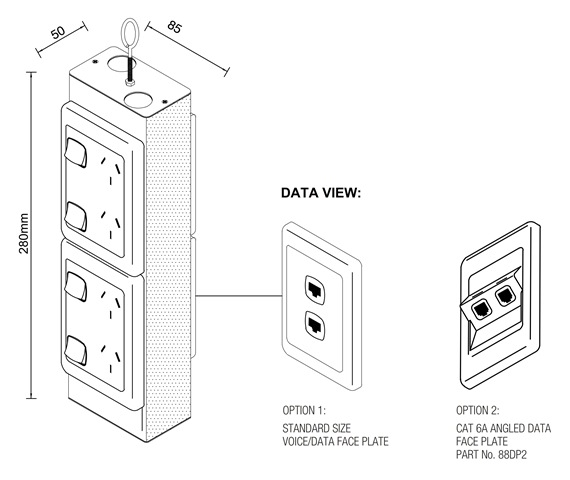 50

85

280mm

DATA VIEW:

OPTION 1:

STANDARD SIZE
VOICE/DATA FACE PLATE

OPTION 2:

CAT 6A ANGLED DATA
FACE PLATE
PART No. 88DP2