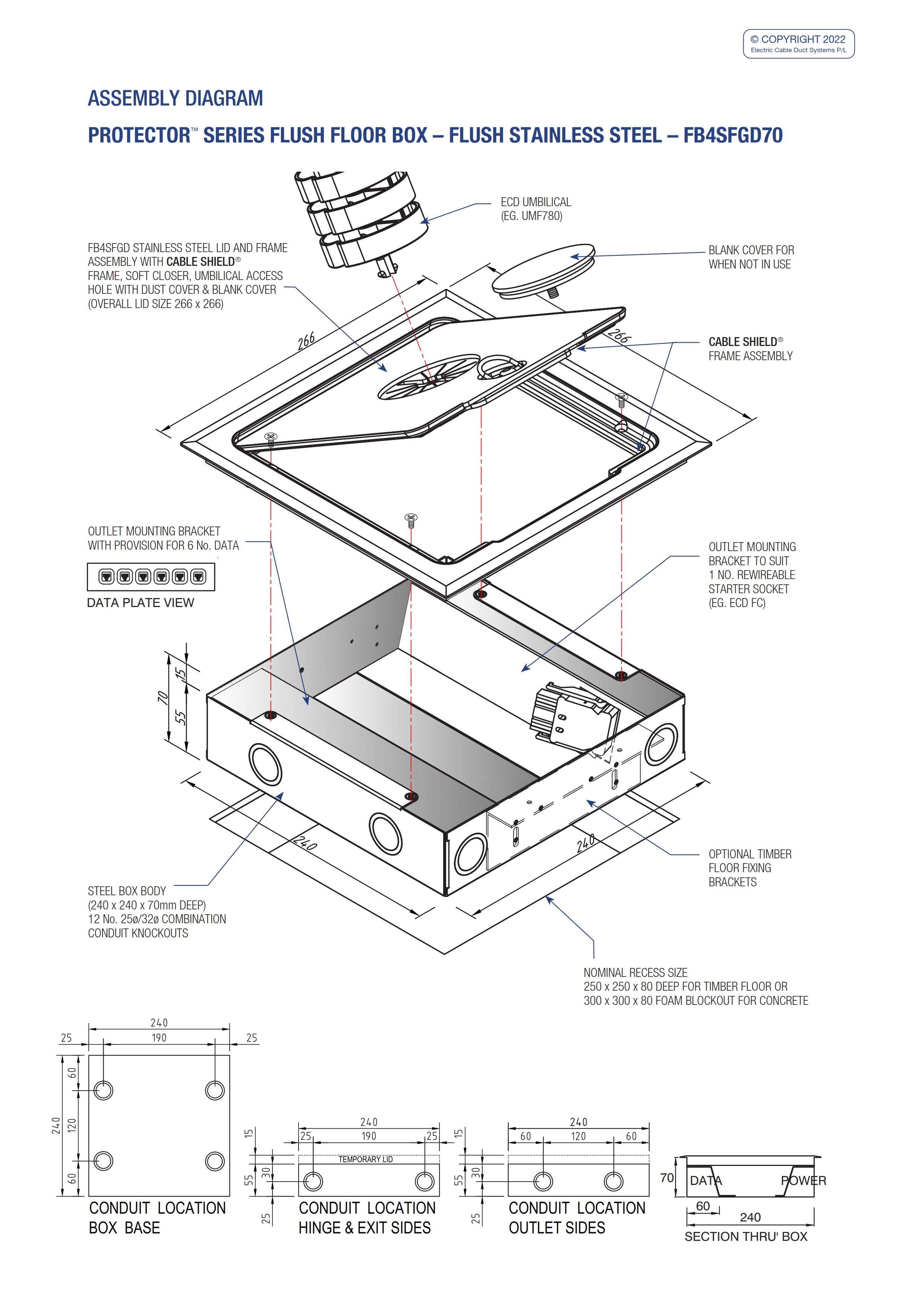 © COPYRIGHT 2022
Electric Cable Duct Systems P/L

ASSEMBLY DIAGRAM

PROTECTOR™ SERIES FLUSH FLOOR BOX – FLUSH STAINLESS STEEL – FB4SFGD70

ECD UMBILICAL
(EG. UMF780)

FB4SFGD STAINLESS STEEL LID AND FRAME ASSEMBLY WITH CABLE SHIELD® FRAME, SOFT CLOSER, UMBILICAL ACCESS HOLE WITH DUST COVER & BLANK COVER (OVERALL LID SIZE 266 x 266)

BLANK COVER FOR WHEN NOT IN USE

266

266

CABLE SHIELD® FRAME ASSEMBLY

OUTLET MOUNTING BRACKET WITH PROVISION FOR 6 No. DATA

DATA PLATE VIEW

OUTLET MOUNTING BRACKET TO SUIT 1 NO. REWIREABLE STARTER SOCKET (EG. ECD FC)

70
15
55

240

240

OPTIONAL TIMBER FLOOR FIXING BRACKETS

STEEL BOX BODY
(240 x 240 x 70mm DEEP)
12 No. 25ø/32ø COMBINATION CONDUIT KNOCKOUTS

NOMINAL RECESS SIZE
250 x 250 x 80 DEEP FOR TIMBER FLOOR OR
300 x 300 x 80 FOAM BLOCKOUT FOR CONCRETE

240
25 190 25
240
60
120
60
CONDUIT LOCATION
BOX BASE

240
25 190 25
15
55
30
25
TEMPORARY LID
CONDUIT LOCATION
HINGE & EXIT SIDES

240
60 120 60
15
55
30
25
CONDUIT LOCATION
OUTLET SIDES

70
DATA
POWER
60
240
SECTION THRU' BOX