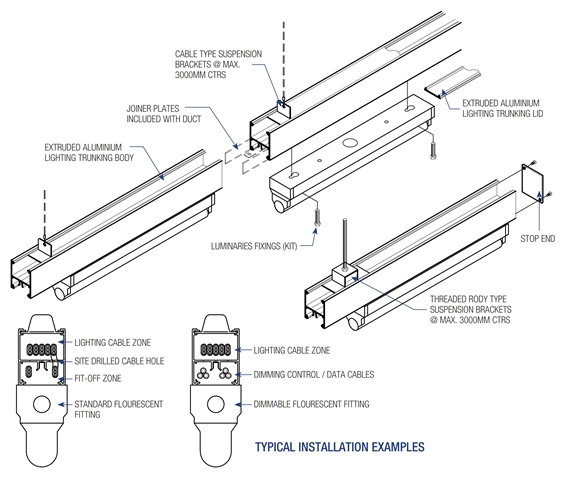 CABLE TYPE SUSPENSION BRACKETS @ MAX. 3000MM CTRS

JOINER PLATES INCLUDED WITH DUCT

EXTRUDED ALUMINIUM LIGHTING TRUNKING LID

EXTRUDED ALUMINIUM LIGHTING TRUNKING BODY

LUMINARIES FIXINGS (KIT)

STOP END

THREADED RODY TYPE SUSPENSION BRACKETS @ MAX. 3000MM CTRS

LIGHTING CABLE ZONE

SITE DRILLED CABLE HOLE

FIT-OFF ZONE

STANDARD FLOURESCENT FITTING

LIGHTING CABLE ZONE

DIMMING CONTROL / DATA CABLES

DIMMABLE FLOURESCENT FITTING

TYPICAL INSTALLATION EXAMPLES