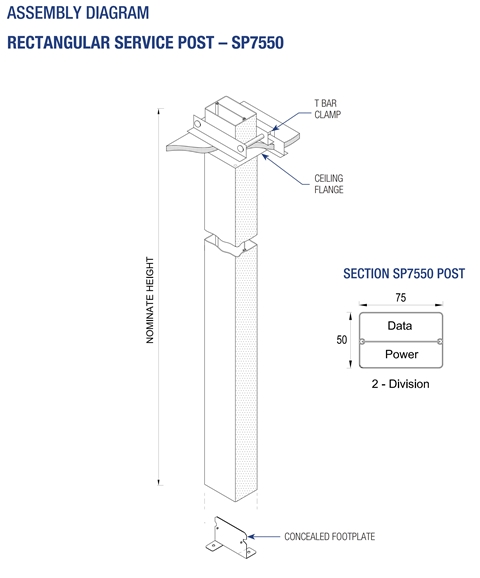 ASSEMBLY DIAGRAM

RECTANGULAR SERVICE POST – SP7550

T BAR CLAMP

CEILING FLANGE

NOMINATE HEIGHT

SECTION SP7550 POST

75

50

Data

Power

2 - Division

CONCEALED FOOTPLATE