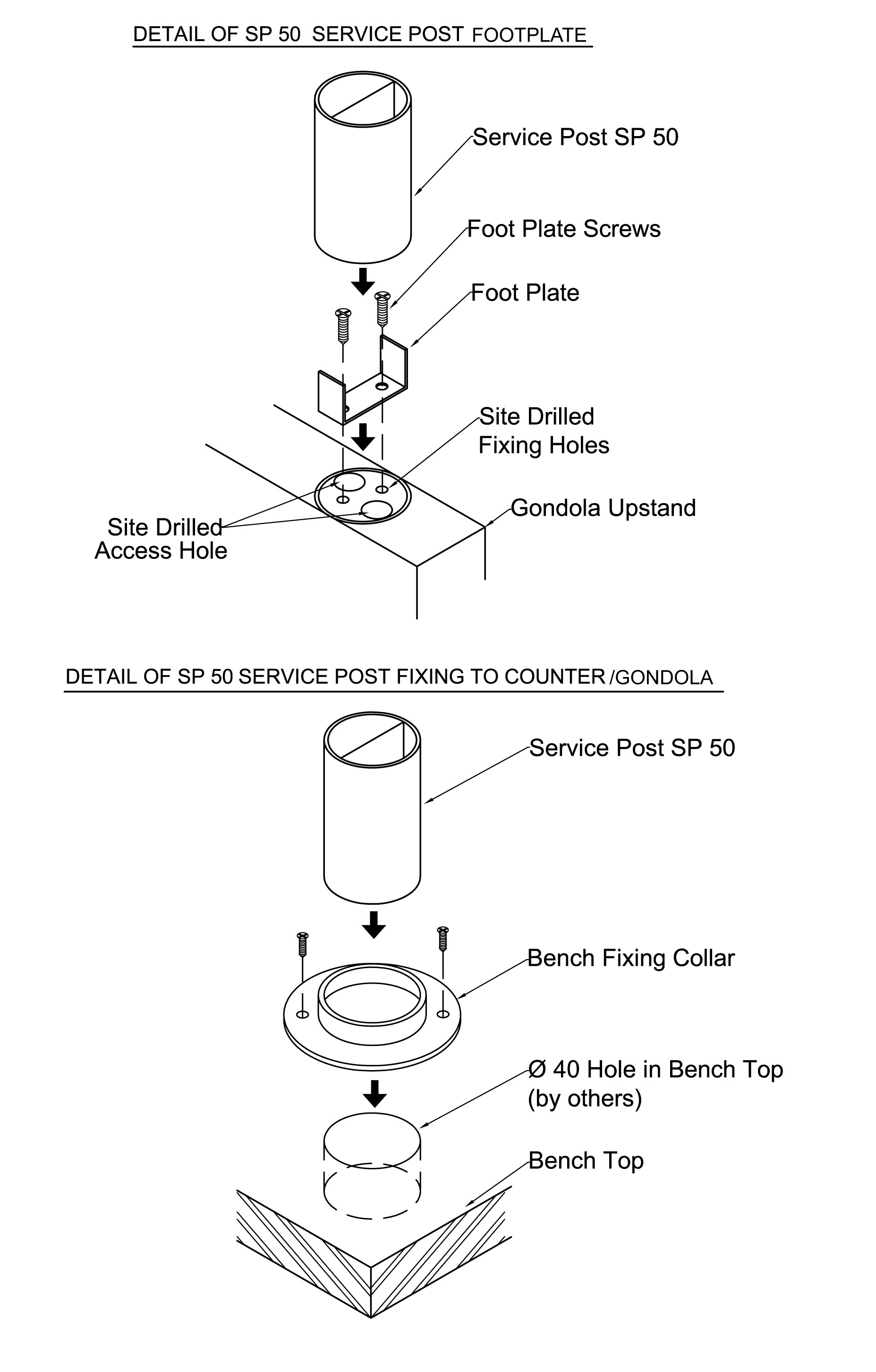 DETAIL OF SP 50 SERVICE POST FOOTPLATE

Service Post SP 50

Foot Plate Screws

Foot Plate

Site Drilled Fixing Holes

Gondola Upstand

Site Drilled Access Hole

DETAIL OF SP 50 SERVICE POST FIXING TO COUNTER /GONDOLA

Service Post SP 50

Bench Fixing Collar

Ø 40 Hole in Bench Top (by others)

Bench Top