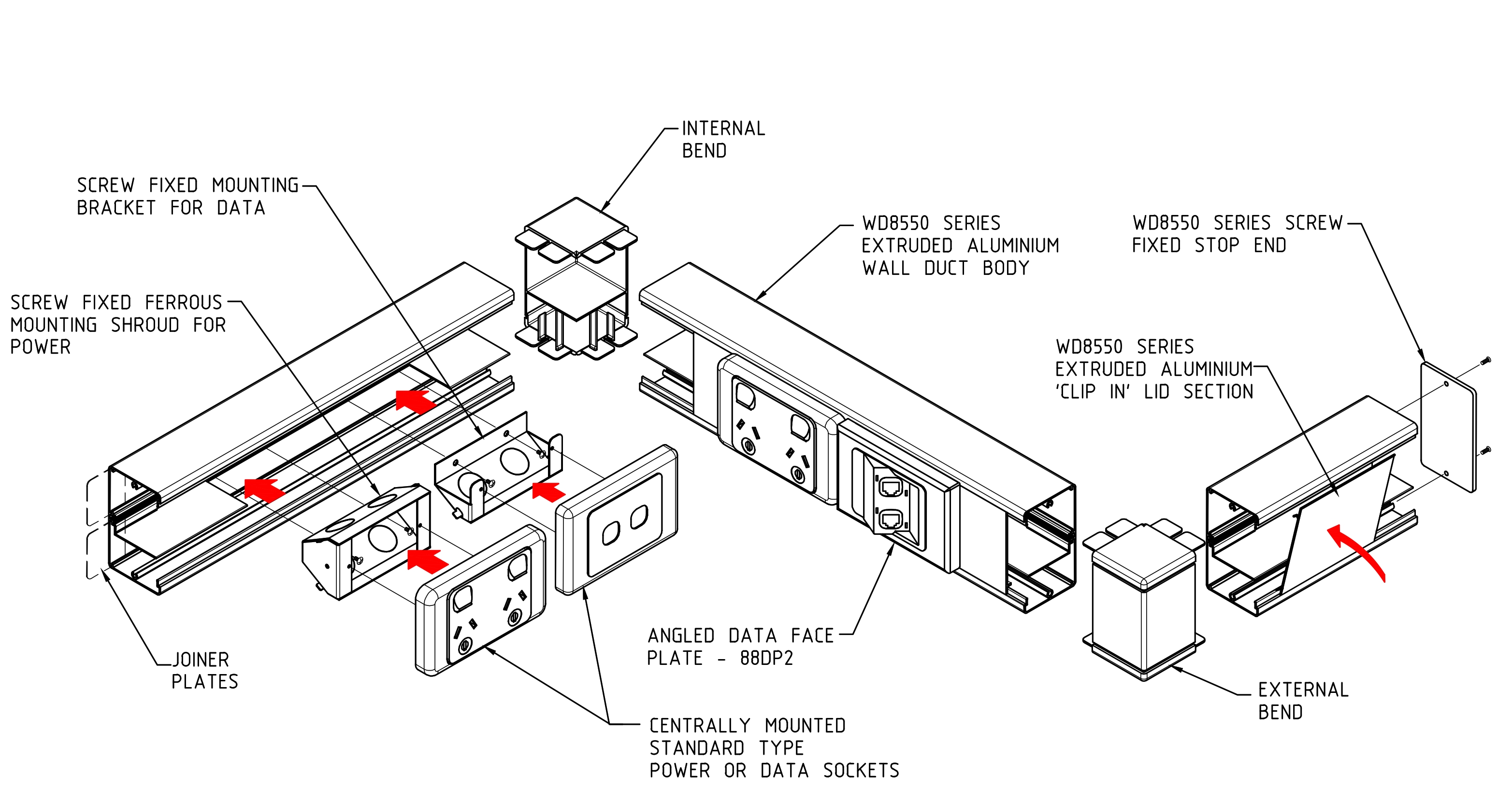 INTERNAL BEND

SCREW FIXED MOUNTING BRACKET FOR DATA

WD8550 SERIES EXTRUDED ALUMINIUM WALL DUCT BODY

WD8550 SERIES SCREW FIXED STOP END

SCREW FIXED FERROUS MOUNTING SHROUD FOR POWER

WD8550 SERIES EXTRUDED ALUMINIUM 'CLIP IN' LID SECTION

JOINER PLATES

ANGLED DATA FACE PLATE - 88DP2

EXTERNAL BEND

CENTRALLY MOUNTED STANDARD TYPE POWER OR DATA SOCKETS