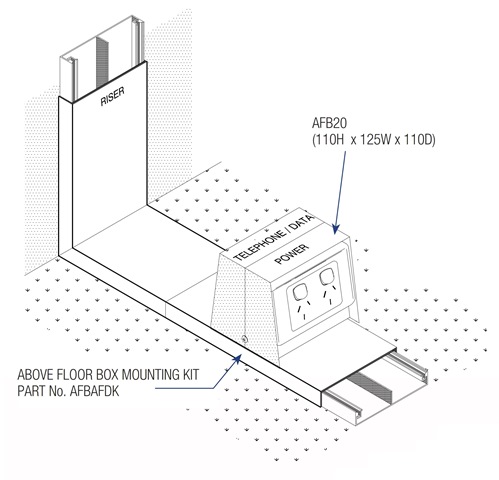 RISER

AFB20
(110H x 125W x 110D)

TELEPHONE / DATA

POWER

ABOVE FLOOR BOX MOUNTING KIT
PART No. AFBAFDK