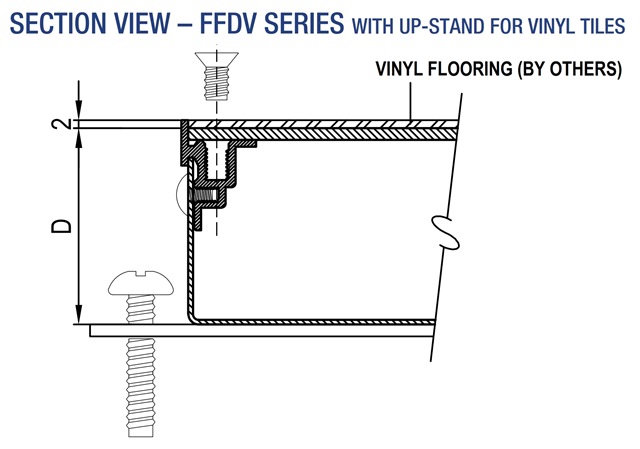 SECTION VIEW – FFDV SERIES WITH UP-STAND FOR VINYL TILES

VINYL FLOORING (BY OTHERS)

2

D