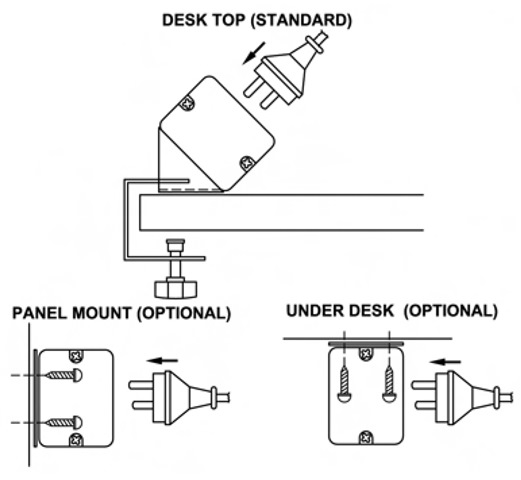 DESK TOP (STANDARD)

PANEL MOUNT (OPTIONAL)

UNDER DESK (OPTIONAL)